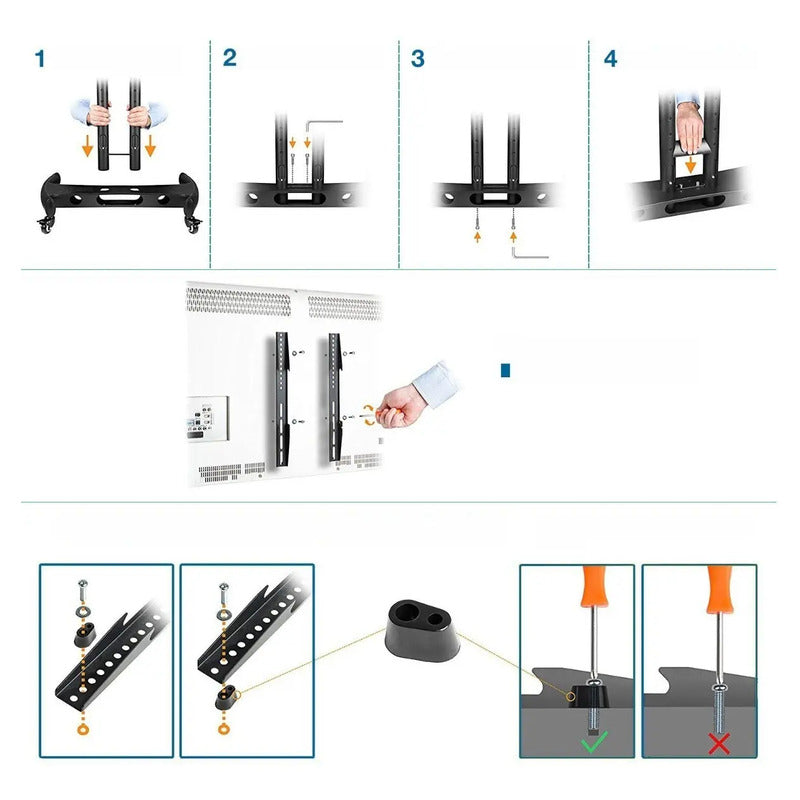 1

2

3

4