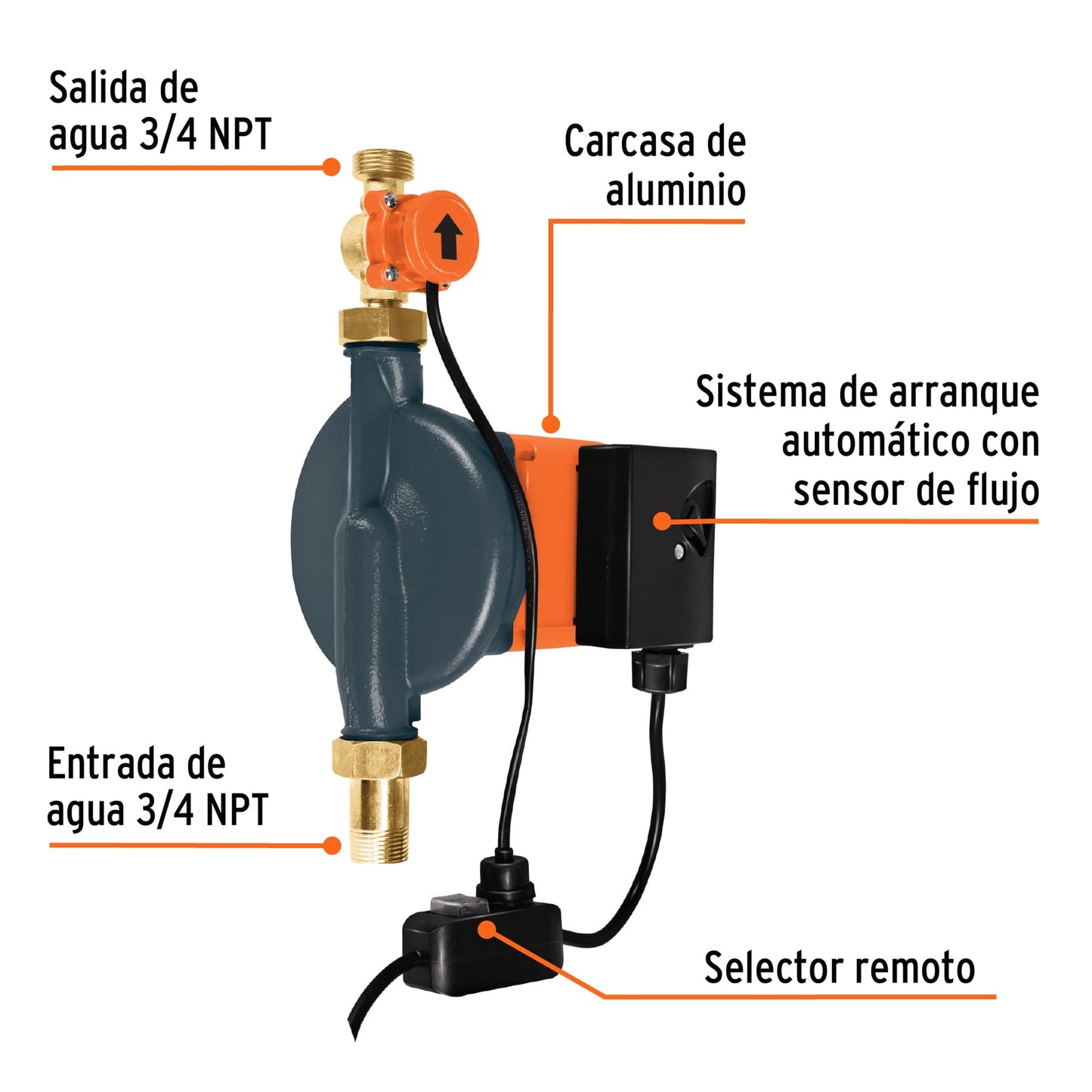 Salida de agua 3/4 NPT

Carcasa de aluminio

Sistema de arranque automático con sensor de flujo

Entrada de agua 3/4 NPT

Selector remoto